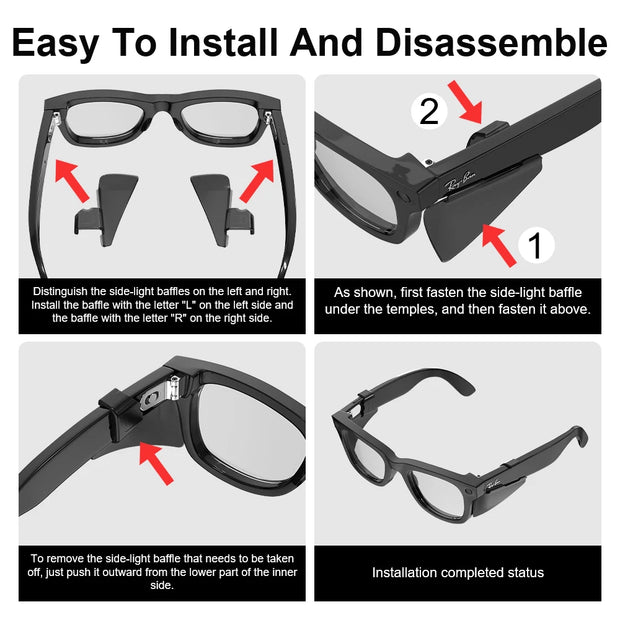 Easy To Install And Disassemble

Distinguish the side-light baffles on the left and right. Install the baffle with the letter "L" on the left side and the baffle with the letter "R" on the right side.

2

Ray-Ban

1

As shown, first fasten the side-light baffle under the temples, and then fasten it above.

To remove the side-light baffle that needs to be taken off, just push it outward from the lower part of the inner side.

Ray-Ban

Installation completed status